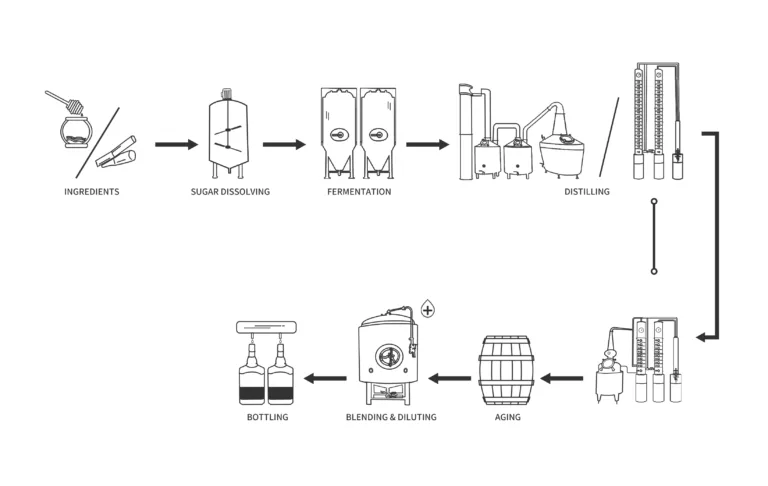 INGREDIENTS

SUGAR DISSOLVING

FERMENTATION

DISTILLING

AGING

BLENDING & DILUTING

BOTTLING