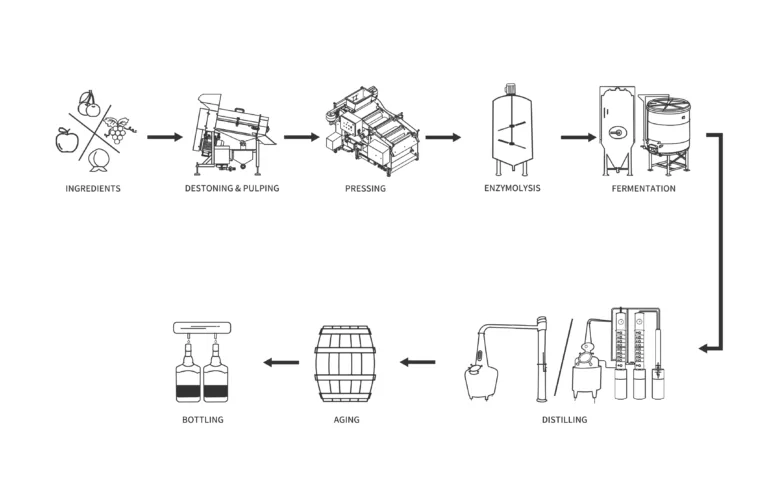 INGREDIENTS

DESTONING & PULPING

PRESSING

ENZYMOLYSIS

FERMENTATION

DISTILLING

AGING

BOTTLING