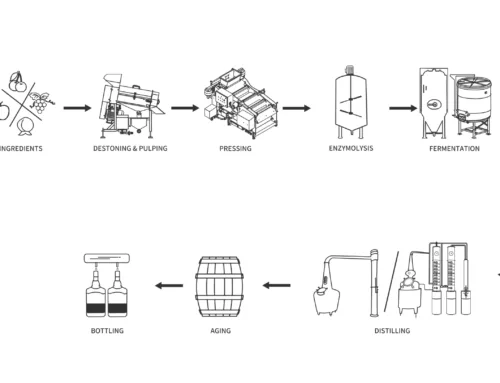 INGREDIENTS

DESTONING & PULPING

PRESSING

ENZYMOLYSIS

FERMENTATION

DISTILLING

AGING

BOTTLING