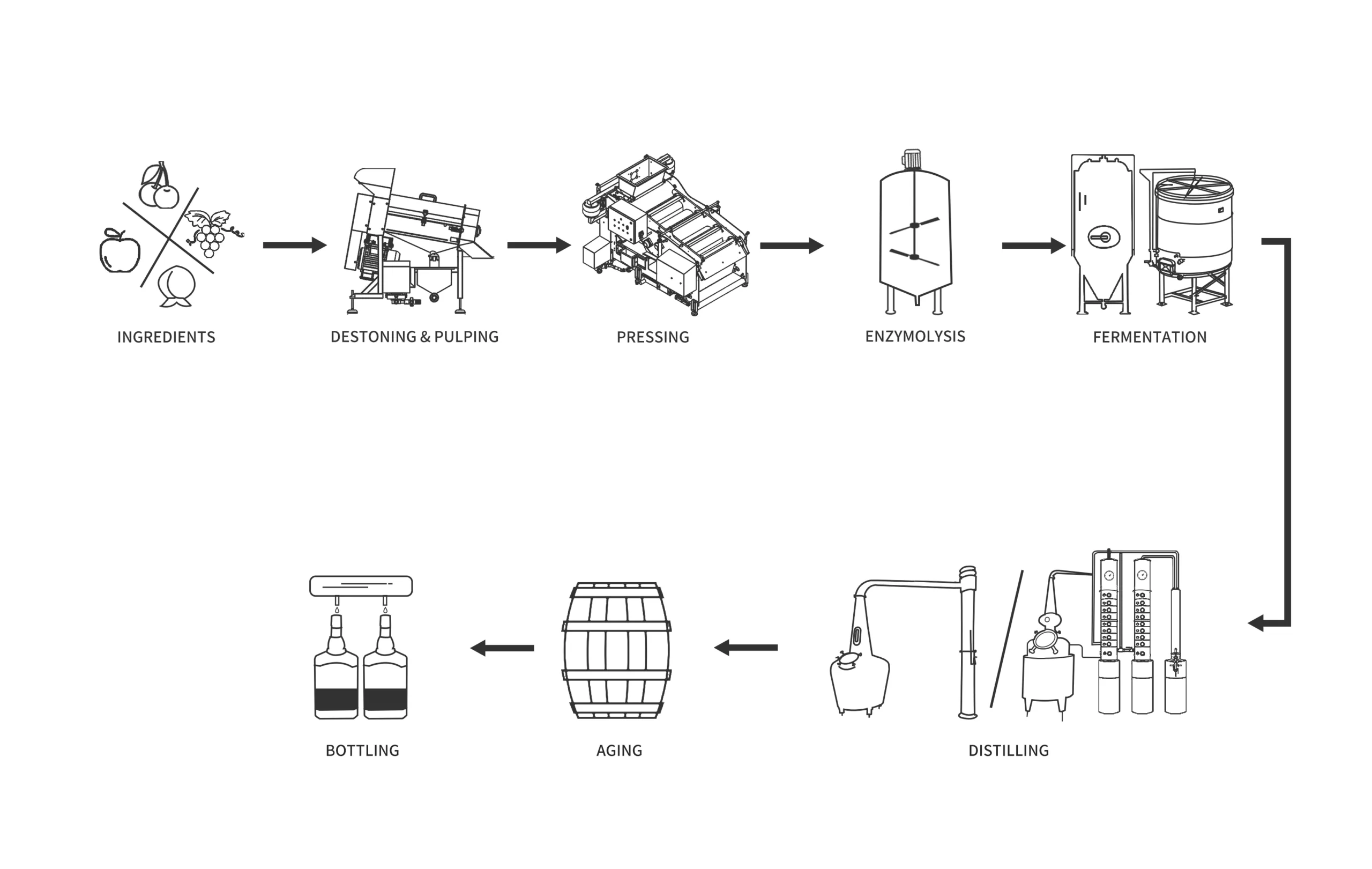 INGREDIENTS

DESTONING & PULPING

PRESSING

ENZYMOLYSIS

FERMENTATION

DISTILLING

AGING

BOTTLING