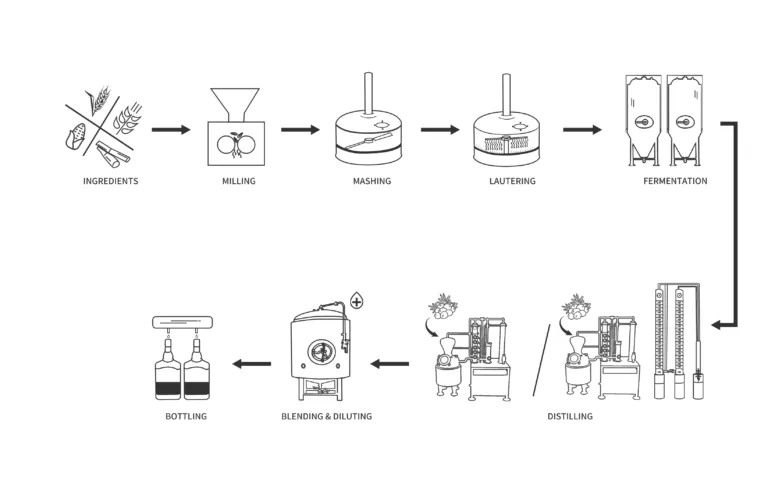 INGREDIENTS

MILLING

MASHING

LAUTERING

FERMENTATION

DISTILLING

BLENDING & DILUTING

BOTTLING