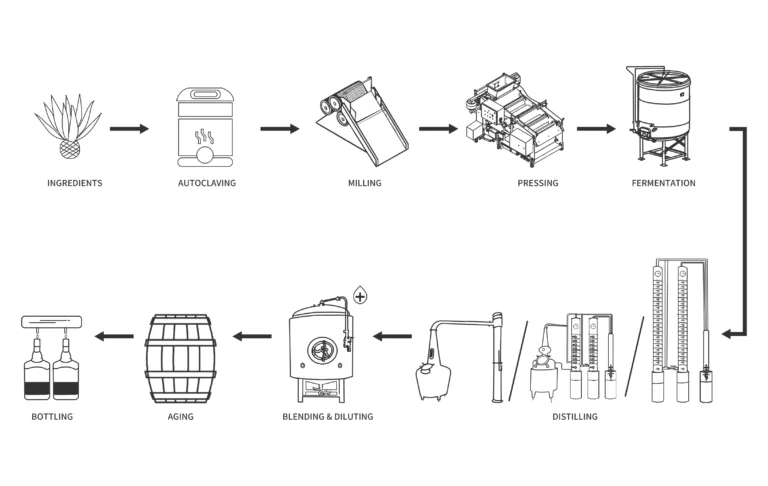 INGREDIENTS

AUTOCLAVING

MILLING

PRESSING

FERMENTATION

DISTILLING

BLENDING & DILUTING

AGING

BOTTLING